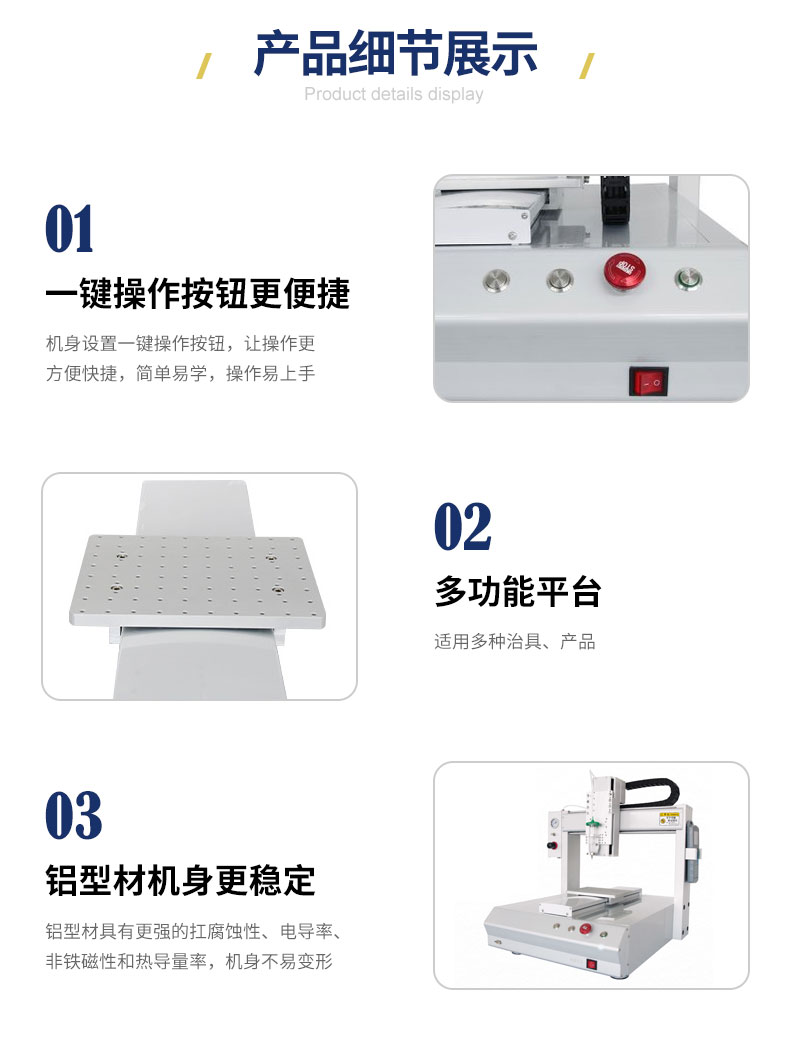 产品细节展示
Product details display

01
一键操作按钮更便捷
机身设置一键操作按钮，让操作更方便快捷，简单易学，操作易上手

STOP

02
多功能平台
适用多种治具、产品

03
铝型材机身更稳定
铝型材具有更强的扛腐蚀性、电导率、非铁磁性和热导量率，机身不易变形