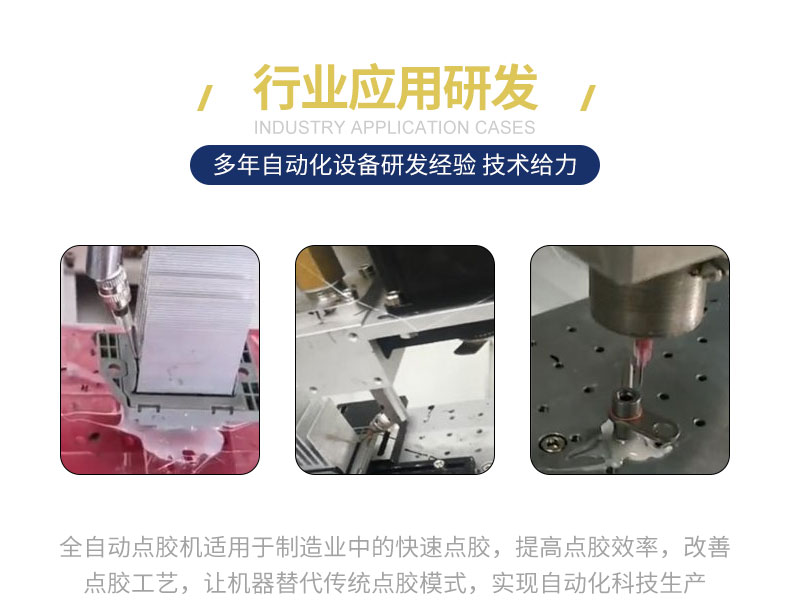 行业应用研发

INDUSTRY APPLICATION CASES

多年自动化设备研发经验 技术给力

全自动点胶机适用于制造业中的快速点胶，提高点胶效率，改善点胶工艺，让机器替代传统点胶模式，实现自动化科技生产