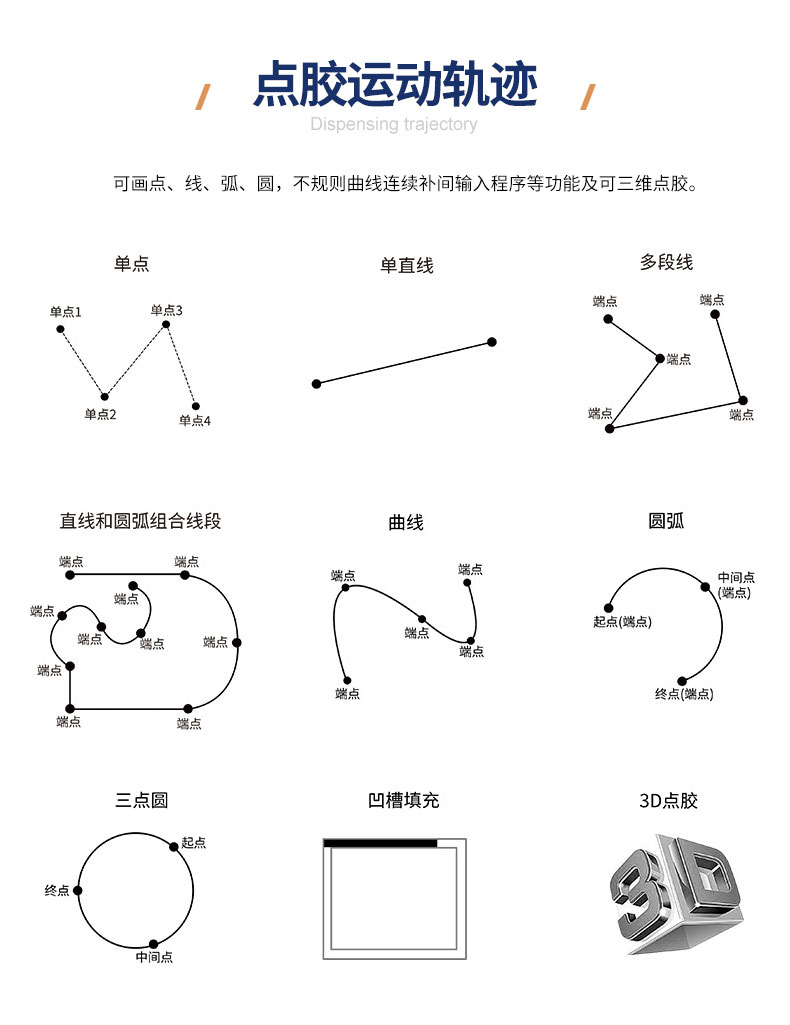 点胶运动轨迹
Dispensing trajectory

可画点、线、弧、圆，不规则曲线连续补间输入程序等功能及可三维点胶。

单点

单点1
单点3
单点2
单点4

单直线

多段线

端点
端点
端点
端点
端点

直线和圆弧组合线段

端点
端点
端点
端点
端点
端点
端点
端点
端点
端点

曲线

端点
端点
端点
端点
端点

圆弧

中间点
(端点)
起点(端点)
终点(端点)

三点圆

起点
终点
中间点

凹槽填充

3D点胶

3D