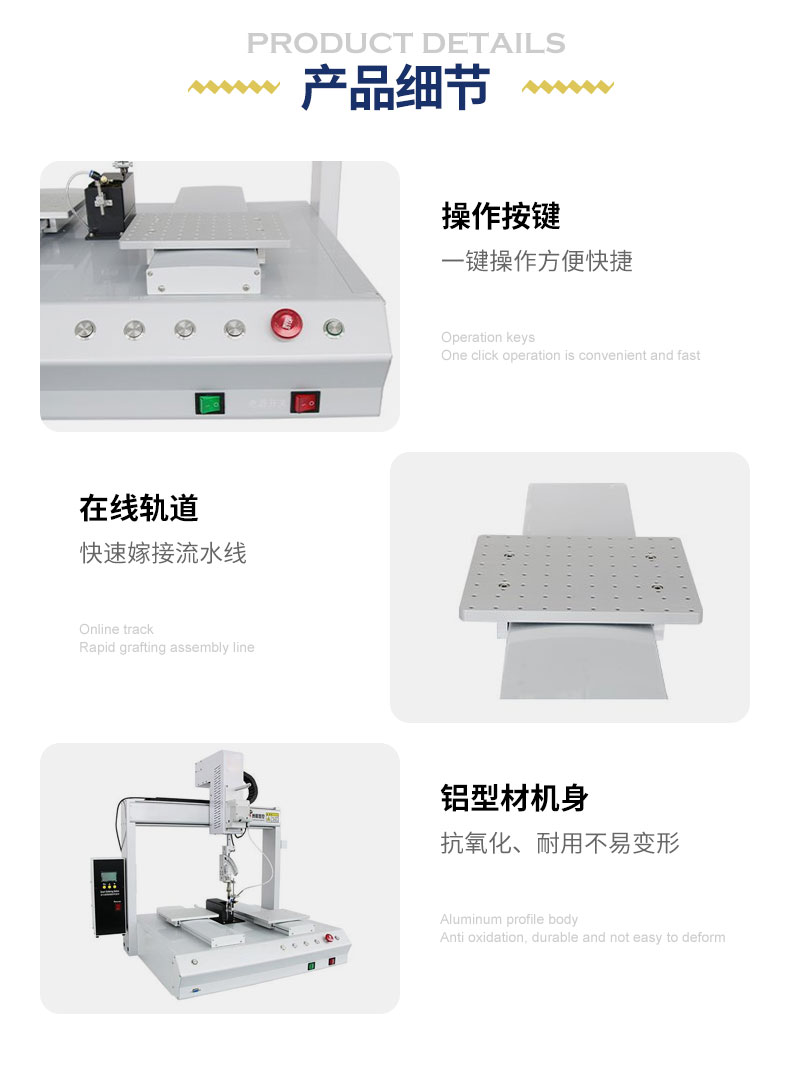 PRODUCT DETAILS
产品细节

操作按键
一键操作方便快捷

Operation keys
One click operation is convenient and fast

在线轨道
快速嫁接流水线

Online track
Rapid grafting assembly line

铝型材机身
抗氧化、耐用不易变形

Aluminum profile body
Anti oxidation, durable and not easy to deform