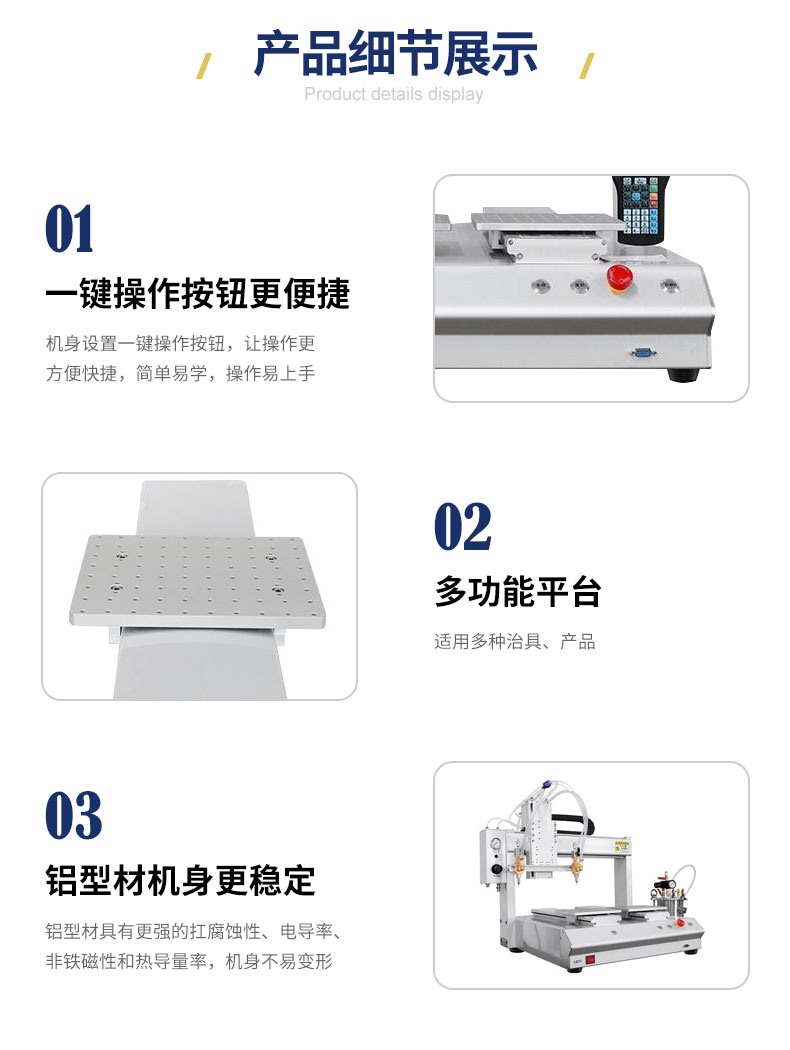 产品细节展示
Product details display

01
一键操作按钮更便捷
机身设置一键操作按钮，让操作更方便快捷，简单易学，操作易上手

02
多功能平台
适用多种治具、产品

03
铝型材机身更稳定
铝型材具有更强的扛腐蚀性、电导率、非铁磁性和热导量率，机身不易变形