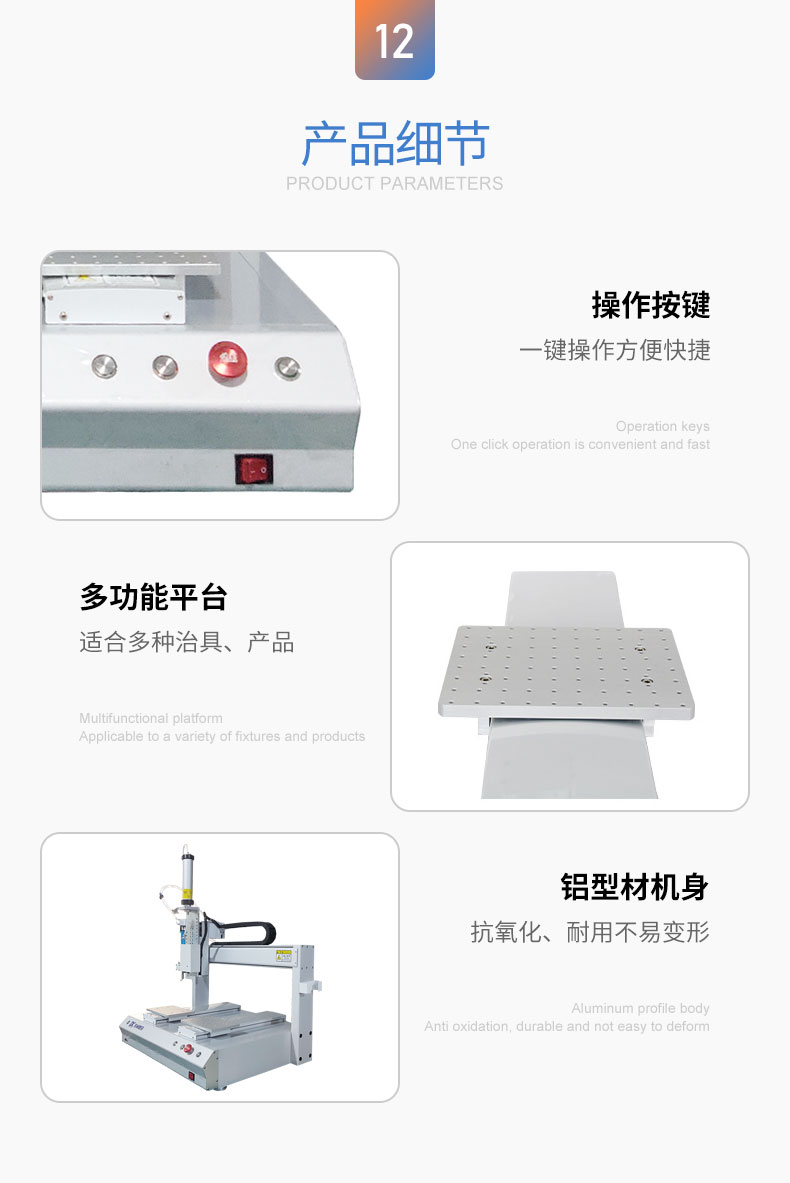 12

产品细节
PRODUCT PARAMETERS

操作按键
一键操作方便快捷

Operation keys
One click operation is convenient and fast

多功能平台
适合多种治具、产品

Multifunctional platform
Applicable to a variety of fixtures and products

铝型材机身
抗氧化、耐用不易变形

Aluminum profile body
Anti oxidation, durable and not easy to deform