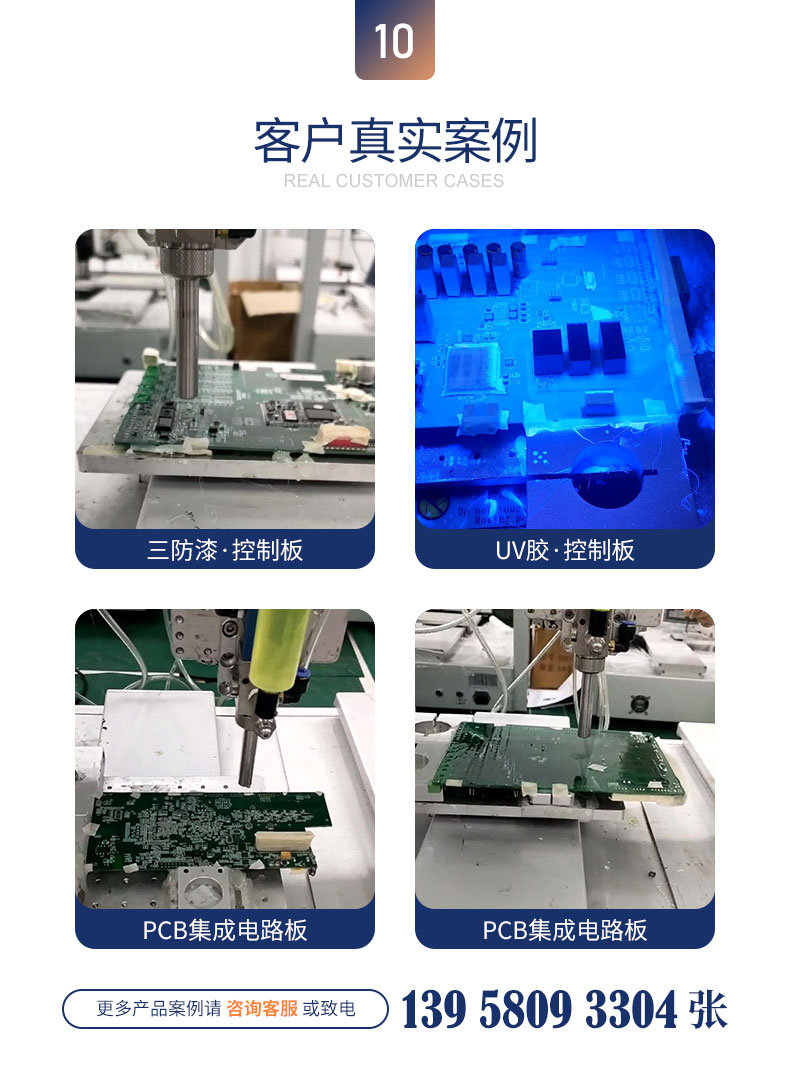 10

客户真实案例

REAL CUSTOMER CASES

三防漆·控制板

UV胶·控制板

PCB集成电路板

PCB集成电路板

更多产品案例请 咨询客服 或致电

139 5809 3304 张